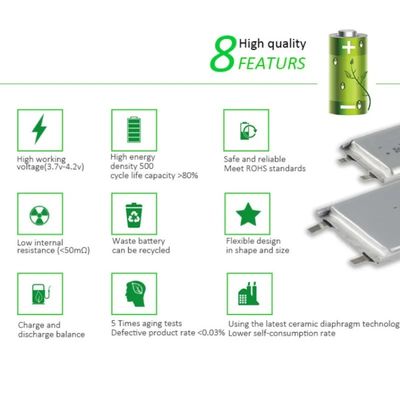 8 High quality FEATURS

High working voltage(3.7v-4.2v)

High energy density 500 cycle life capacity >80%

Safe and reliable
Meet ROHS standards

Low internal resistance (<50mΩ)

Waste battery can be recycled

Flexible design in shape and size

Charge and discharge balance

5 Times aging tests
Defective product rate <0.03%

Using the latest ceramic diaphragm technolog
Lower self-consumption rate